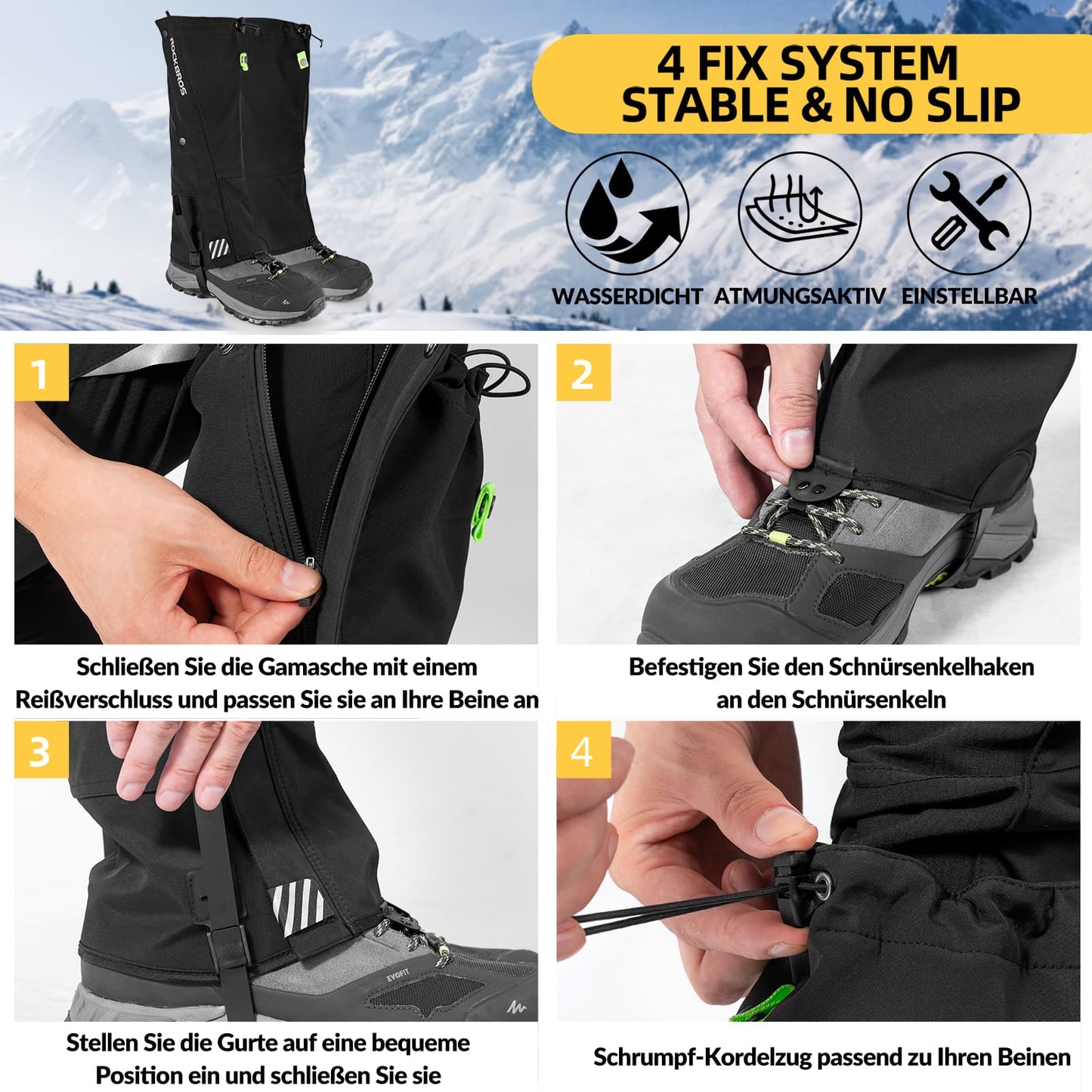 ROCKBROS

4 FIX SYSTEM
STABLE & NO SLIP

WASSERDICHT ATMUNGSAKTIV EINSTELLBAR

1

Schließen Sie die Gamasche mit einem Reißverschluss und passen Sie sie an Ihre Beine an

2

Befestigen Sie den Schnürsenkelhaken an den Schnürsenkeln

3

EVOFIT

Stellen Sie die Gurte auf eine bequeme Position ein und schließen Sie sie

4

Schrumpf-Kordelzug passend zu Ihren Beinen