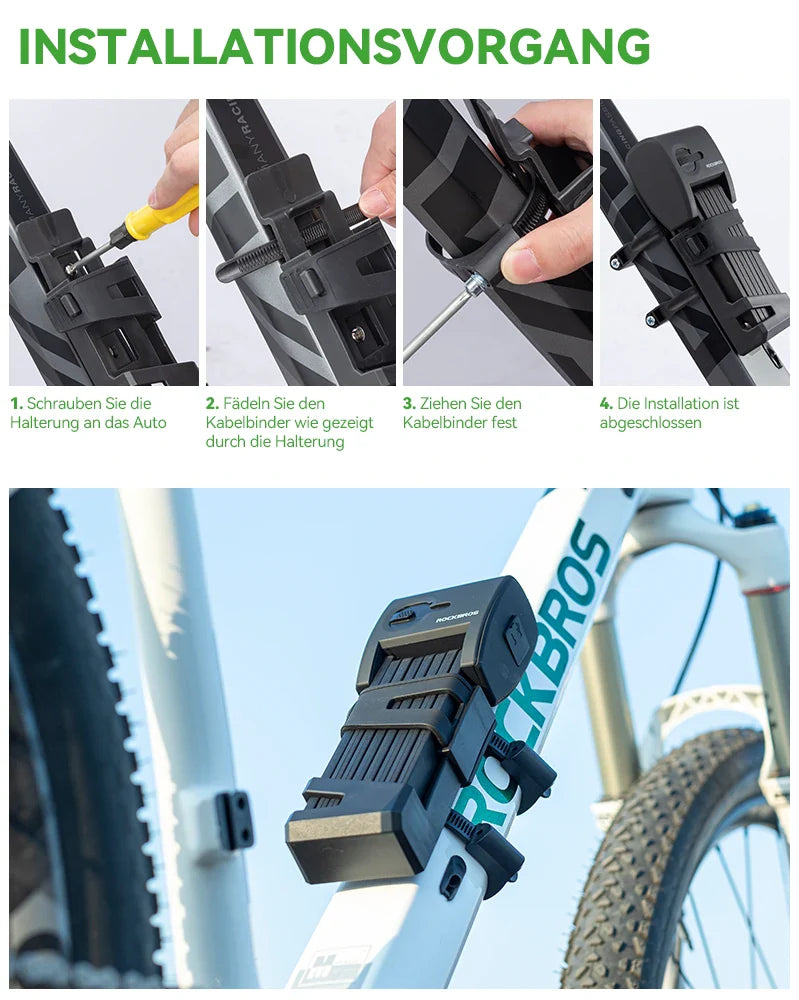 INSTALLATIONSVORGANG

1. Schrauben Sie die Halterung an das Auto

2. Fädeln Sie den Kabelbinder wie gezeigt durch die Halterung

3. Ziehen Sie den Kabelbinder fest

4. Die Installation ist abgeschlossen

ROCKBROS

ROCKBROS